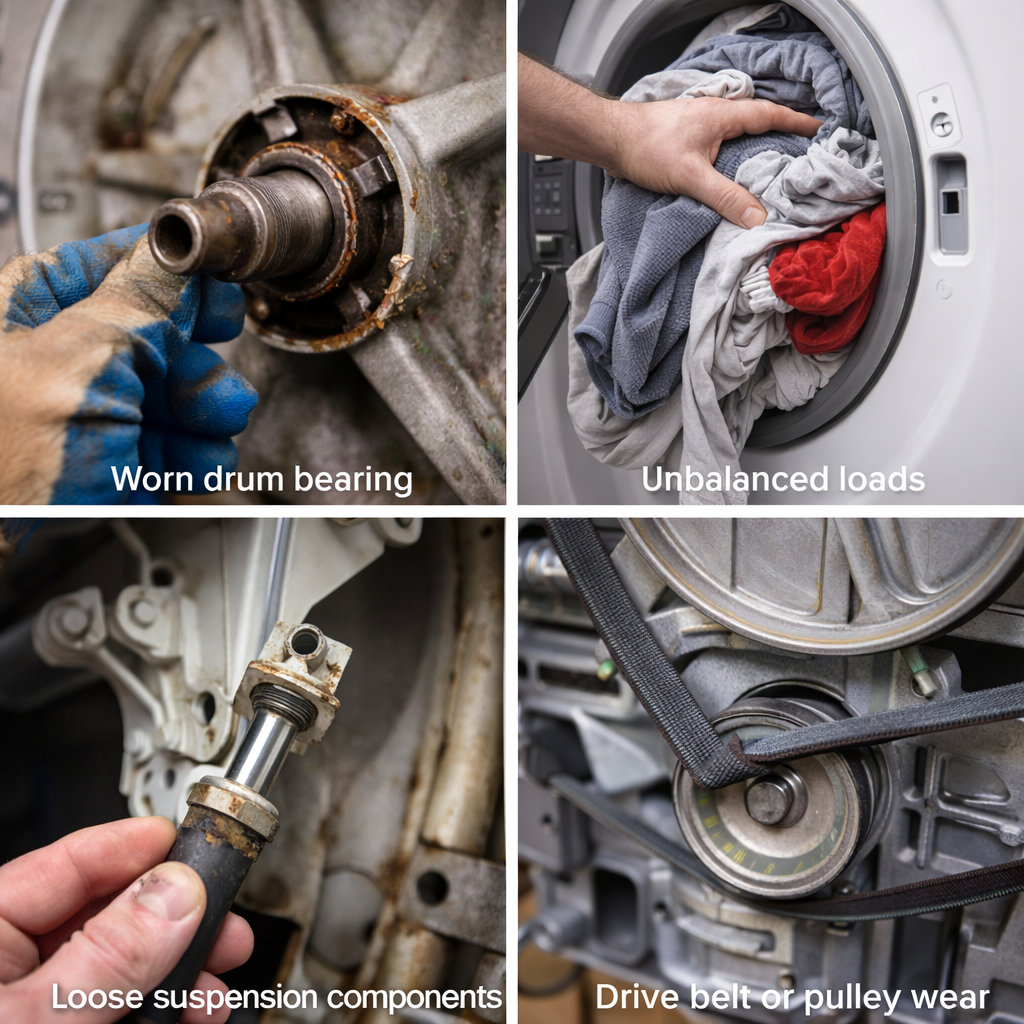 Worn drum bearing

Unbalanced loads

Loose suspension components

Drive belt or pulley wear