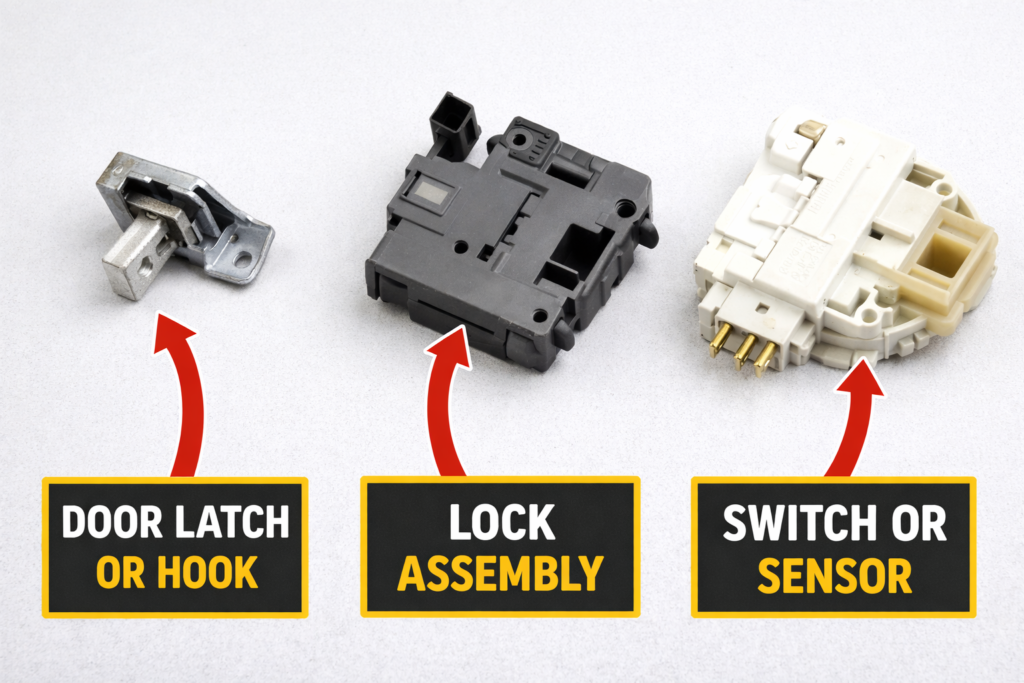 DOOR LATCH OR HOOK

LOCK ASSEMBLY

SWITCH OR SENSOR