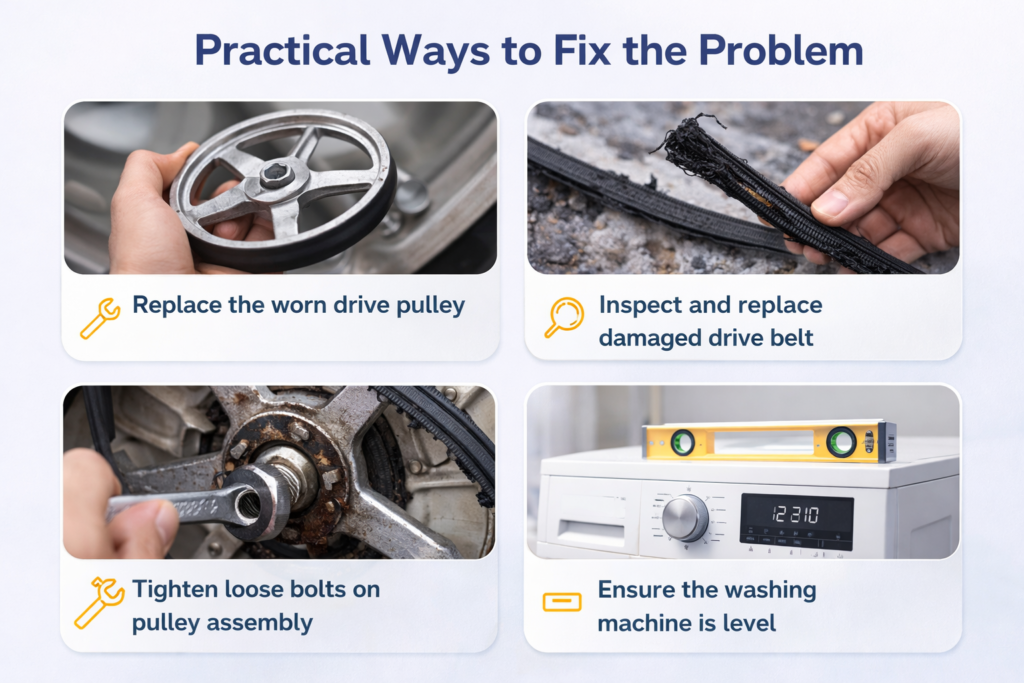 Practical Ways to Fix the Problem

Replace the worn drive pulley

Inspect and replace damaged drive belt

Tighten loose bolts on pulley assembly

12:10

Ensure the washing machine is level