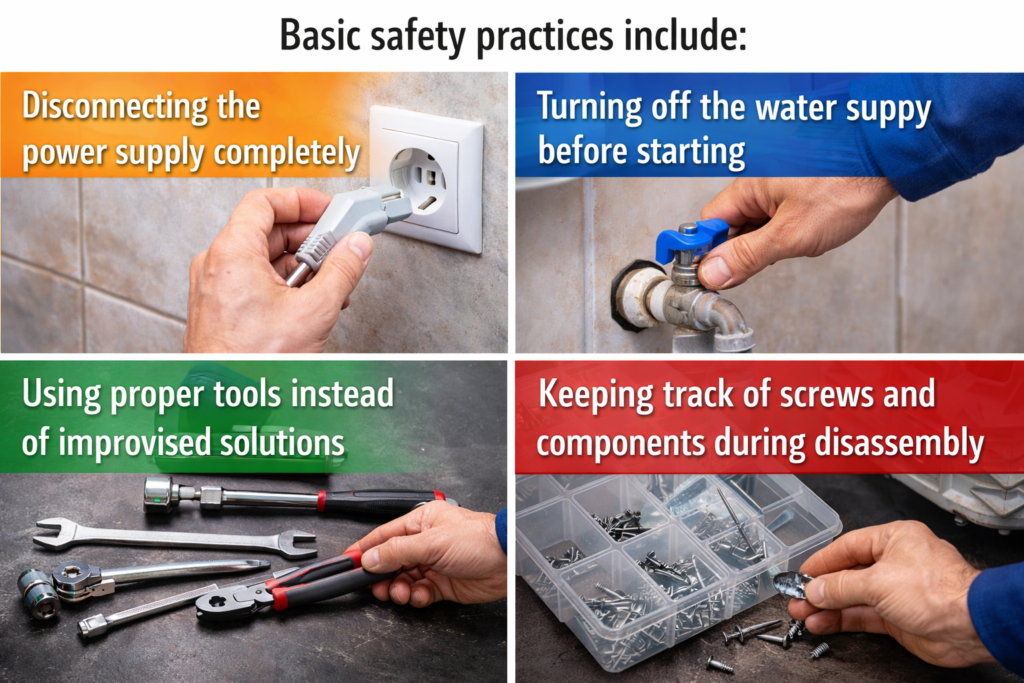 Basic safety practices include:

Disconnecting the power supply completely

Turning off the water suppy before starting

Using proper tools instead of improvised solutions

Keeping track of screws and components during disassembly